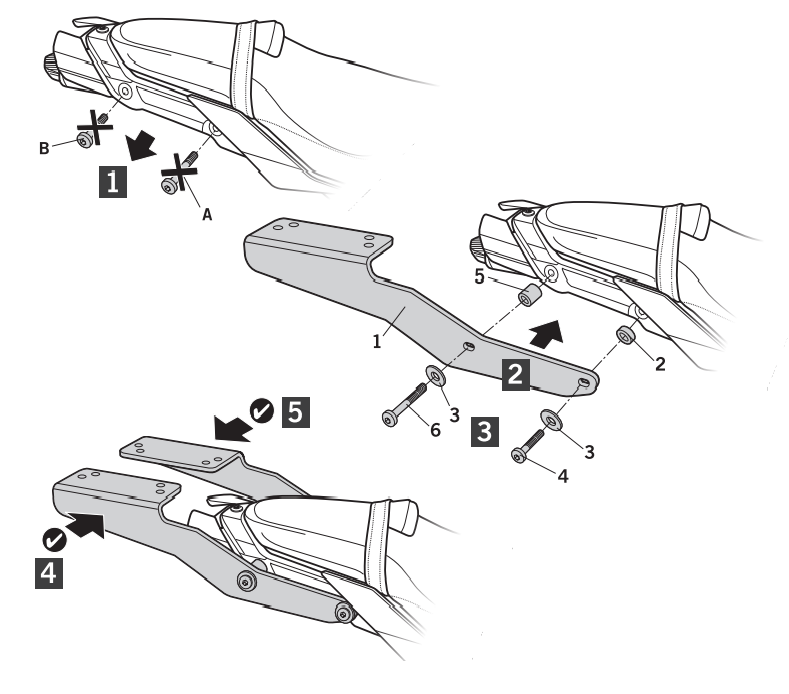 B
1
A
5
1
2
2
3
6
3
3
4
5
4